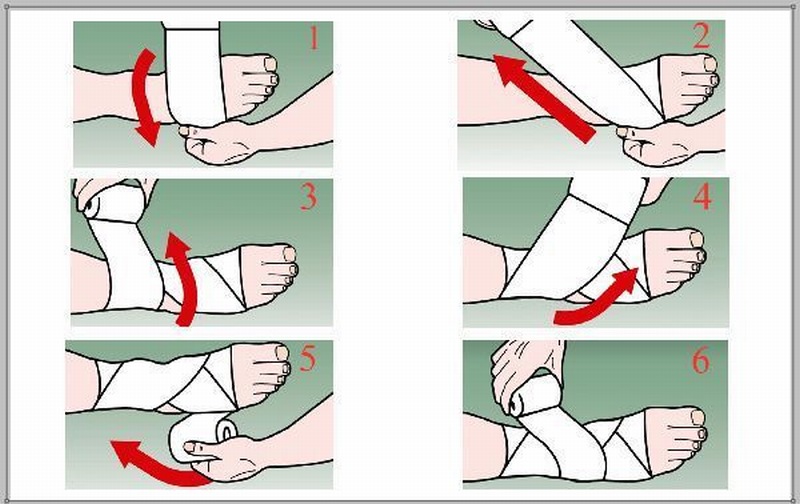 1
2
3
4
5
6